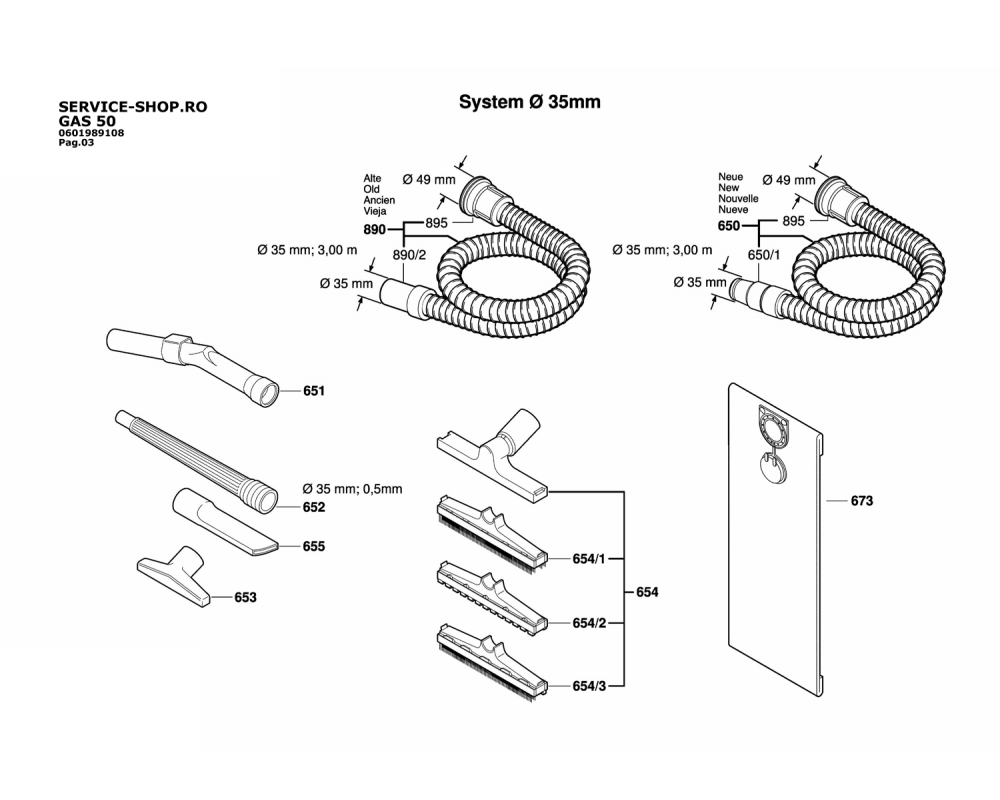 SERVICE-SHOP.RO
GAS 50
0601989108
Pag.03

System Ø 35mm

Alte
Old
Ancien
Vieja
Ø 49 mm
890
895
890/2
Ø 35 mm; 3,00 m
Ø 35 mm

Neue
New
Nouvelle
Nueve
Ø 49 mm
650
895
650/1
Ø 35 mm; 3,00 m
Ø 35 mm

651
Ø 35 mm; 0,5mm
652
655
653

654/1
654/2
654/3
654

673